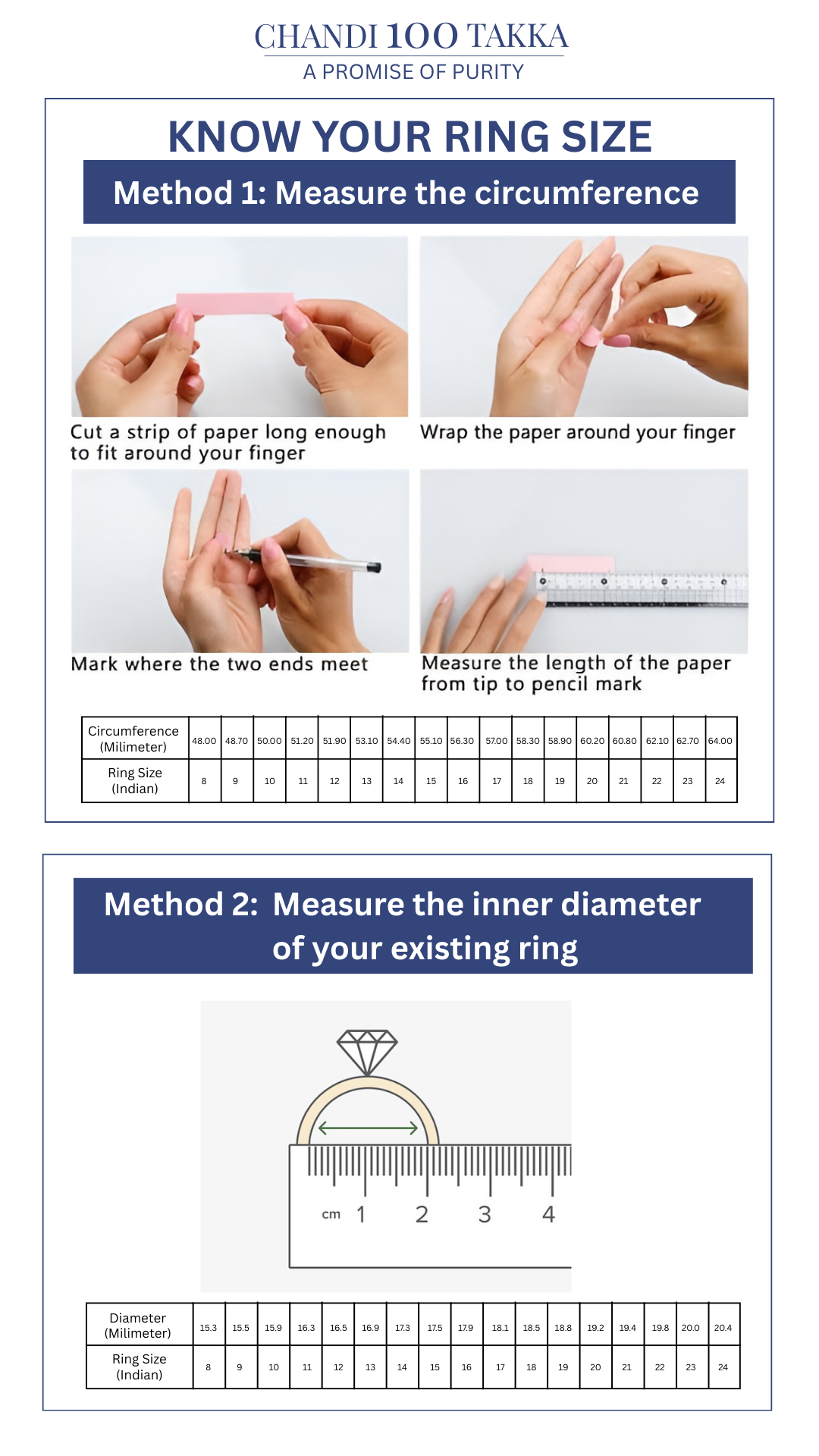 CHANDI 100 TAKKA
A PROMISE OF PURITY

KNOW YOUR RING SIZE

Method 1: Measure the circumference

Cut a strip of paper long enough to fit around your finger

Wrap the paper around your finger

Mark where the two ends meet

Measure the length of the paper from tip to pencil mark

| Circumference (Milimeter) | 48.00 | 48.70 | 50.00 | 51.20 | 51.90 | 53.10 | 54.40 | 55.10 | 56.30 | 57.00 | 58.30 | 58.90 | 60.20 | 60.80 | 62.10 | 62.70 | 64.00 |
|---|---|---|---|---|---|---|---|---|---|---|---|---|---|---|---|---|---|
| Ring Size (Indian) | 8 | 9 | 10 | 11 | 12 | 13 | 14 | 15 | 16 | 17 | 18 | 19 | 20 | 21 | 22 | 23 | 24 |

Method 2: Measure the inner diameter of your existing ring

cm 1 2 3 4

| Diameter (Milimeter) | 15.3 | 15.5 | 15.9 | 16.3 | 16.5 | 16.9 | 17.3 | 17.5 | 17.9 | 18.1 | 18.5 | 18.8 | 19.2 | 19.4 | 19.8 | 20.0 | 20.4 |
|---|---|---|---|---|---|---|---|---|---|---|---|---|---|---|---|---|---|
| Ring Size (Indian) | 8 | 9 | 10 | 11 | 12 | 13 | 14 | 15 | 16 | 17 | 18 | 19 | 20 | 21 | 22 | 23 | 24 |